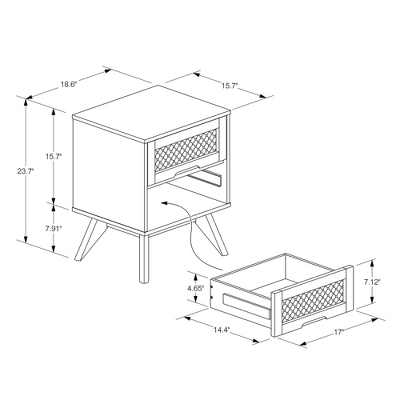 18.6"

15.7"

23.7"

15.7"

7.91"

4.65"

7.12"

14.4"

17"